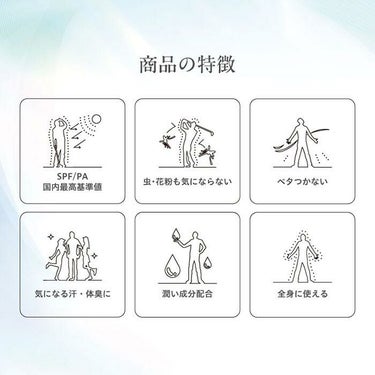 商品の特徴

SPF/PA
国内最高基準値

虫・花粉も気にならない

ベタつかない

気になる汗・体臭に

潤い成分配合

全身に使える