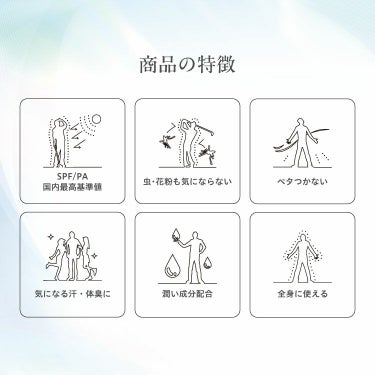 商品の特徴

SPF/PA
国内最高基準値

虫・花粉も気にならない

ベタつかない

気になる汗・体臭に

潤い成分配合

全身に使える